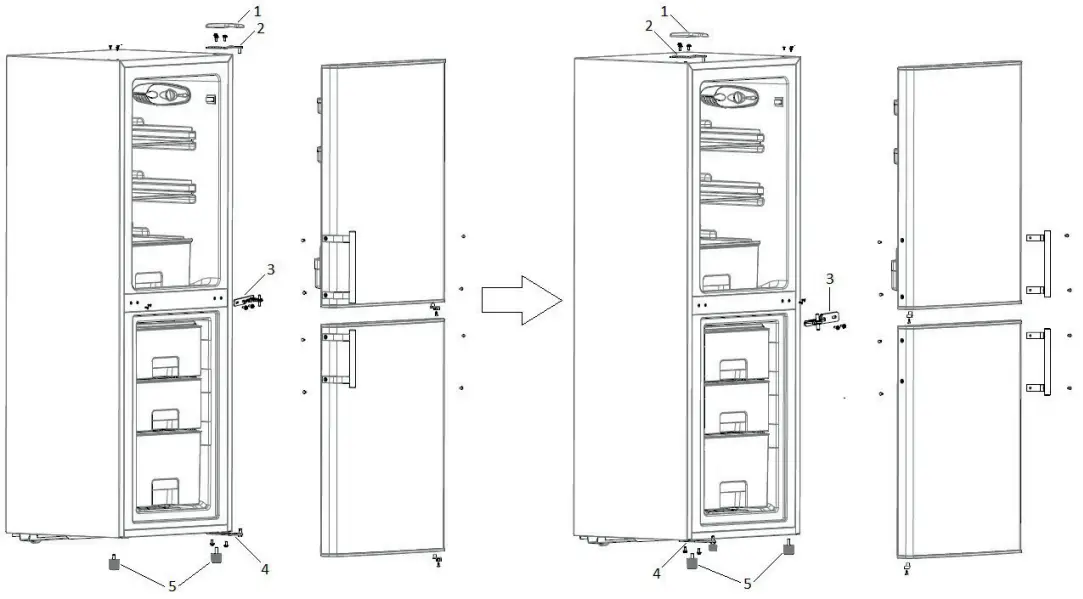 1
2
3
4
5
1
2
3
4
5