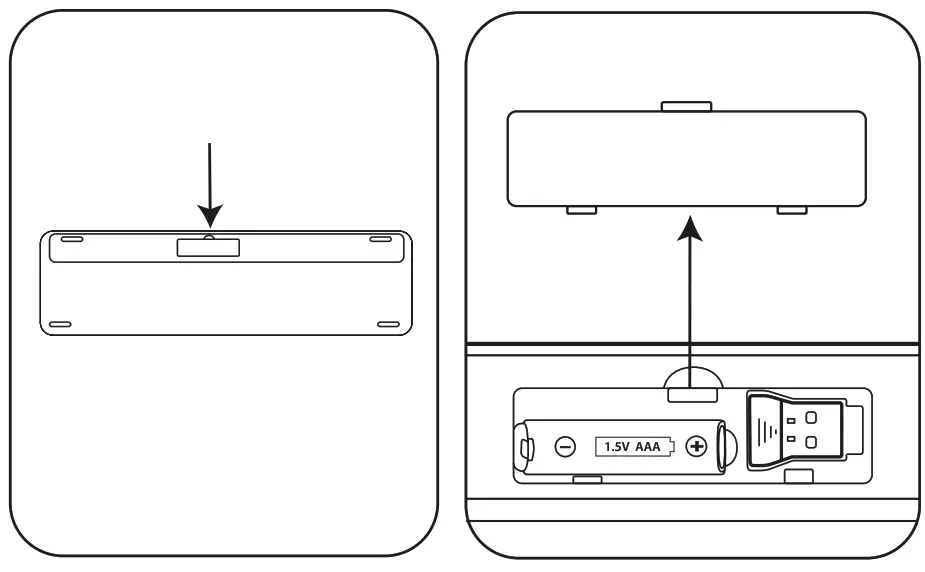 − 1.5V AAA +