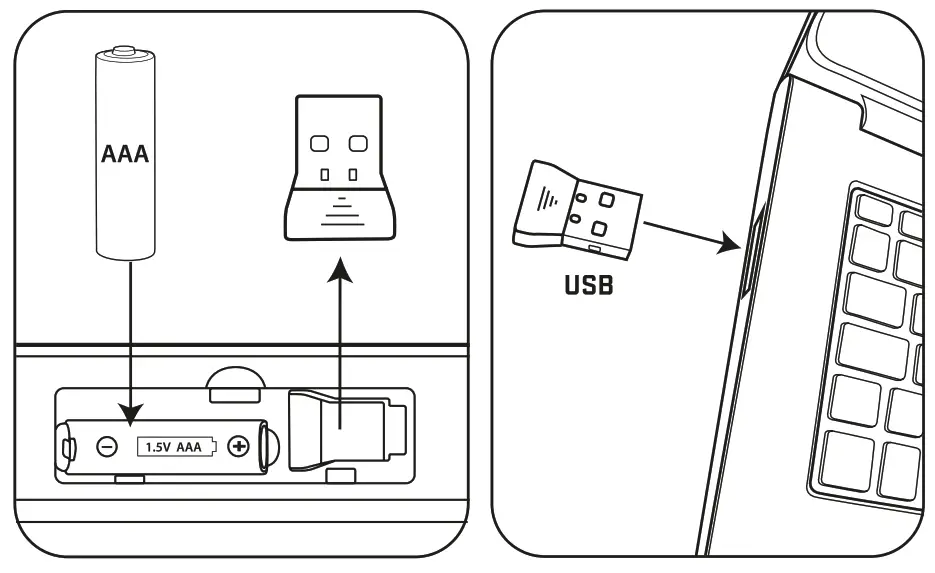 AAA

1.5V AAA

USB