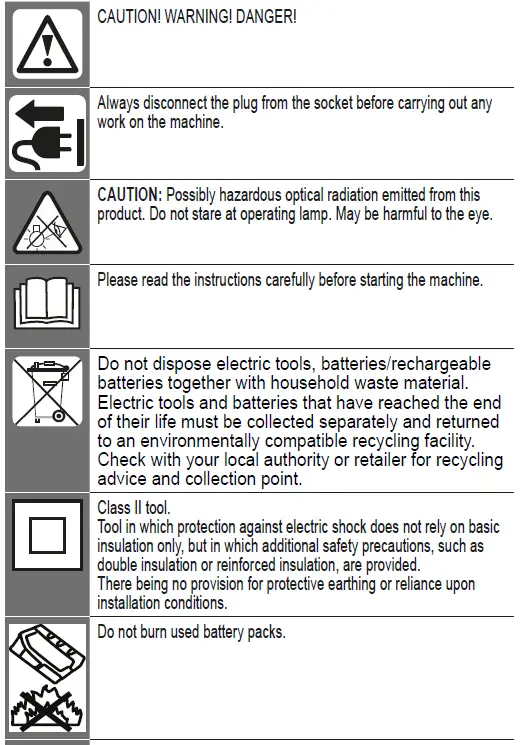 CAUTION! WARNING! DANGER!

Always disconnect the plug from the socket before carrying out any work on the machine.

CAUTION: Possibly hazardous optical radiation emitted from this product. Do not stare at operating lamp. May be harmful to the eye.

Please read the instructions carefully before starting the machine.

Do not dispose electric tools, batteries/rechargeable batteries together with household waste material. Electric tools and batteries that have reached the end of their life must be collected separately and returned to an environmentally compatible recycling facility. Check with your local authority or retailer for recycling advice and collection point.

Class II tool.
Tool in which protection against electric shock does not rely on basic insulation only, but in which additional safety precautions, such as double insulation or reinforced insulation, are provided.
There being no provision for protective earthing or reliance upon installation conditions.

Do not burn used battery packs.