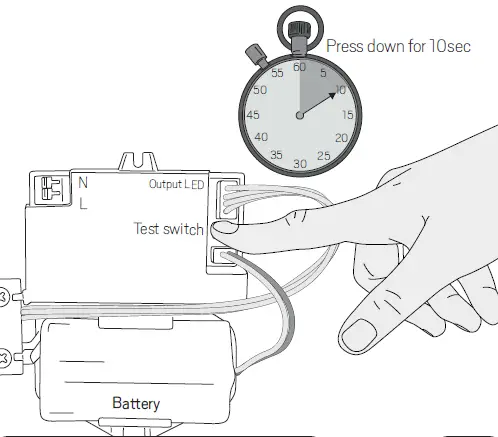 Press down for 10sec

60
5
10
15
20
25
30
35
40
45
50
55

N
L
Output LED
Test switch

Battery