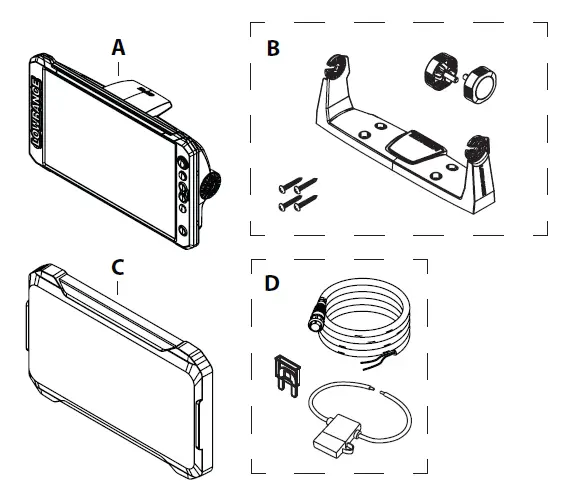 A

LOWRANCE

B

C

D