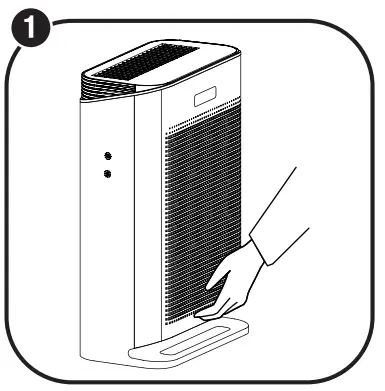 1