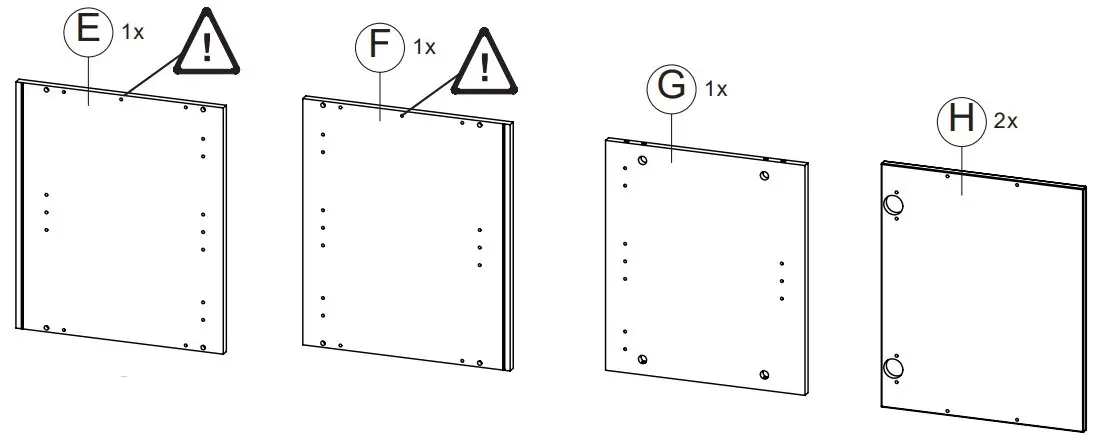 E 1x
!
F 1x
!
G 1x
H 2x