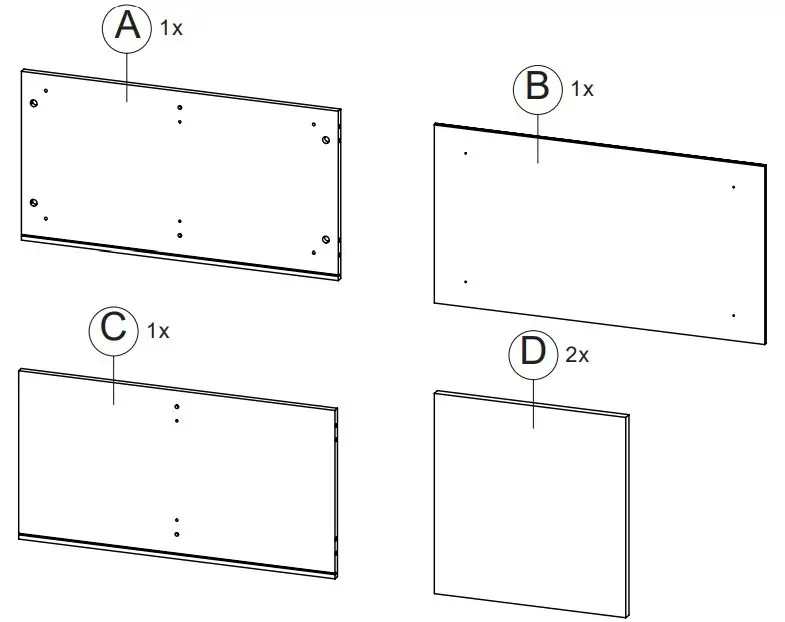 A 1x

B 1x

C 1x

D 2x