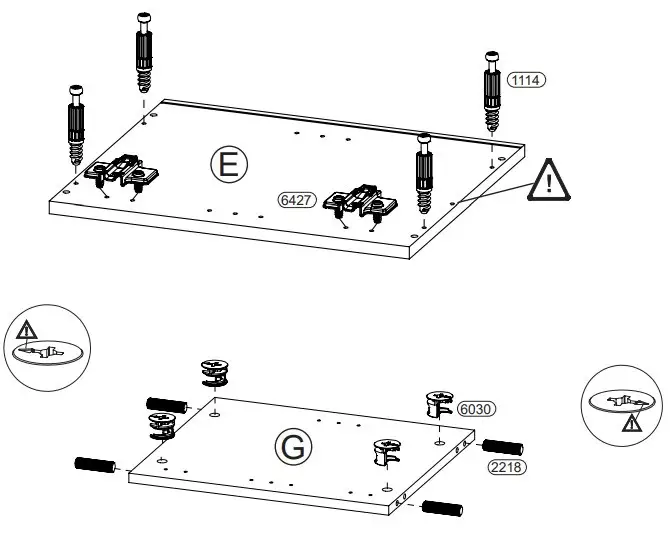 1114
E
6427
6030
G
2218