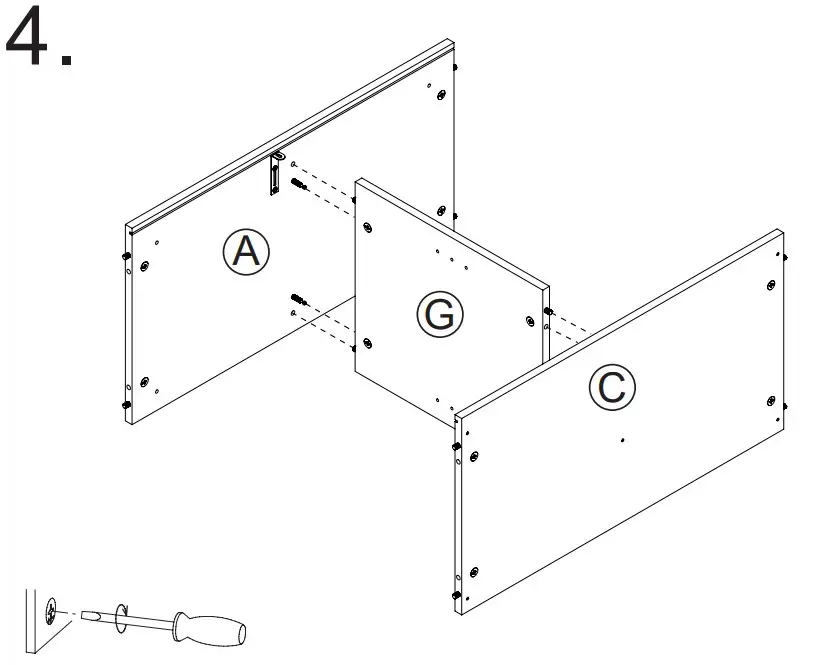 4.

A

G

C