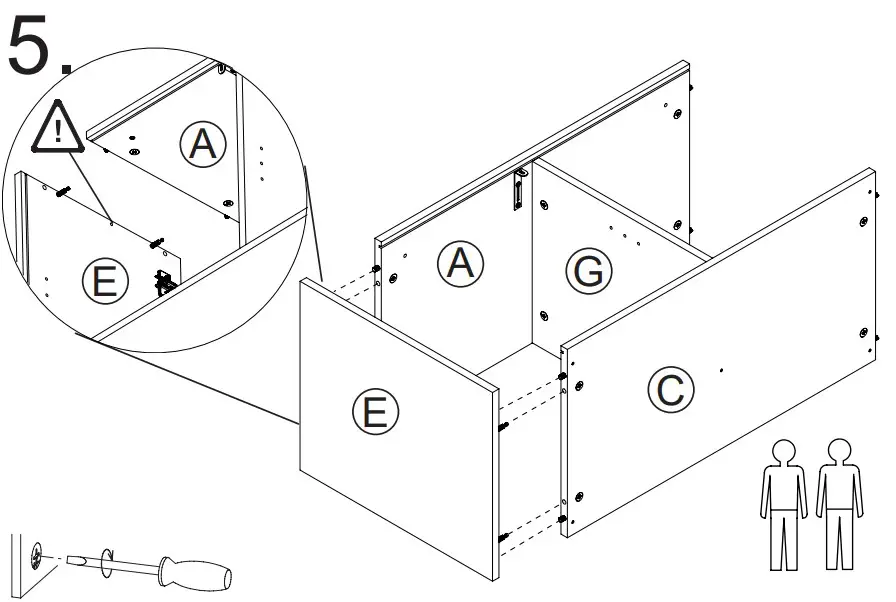 5.

!

A

E

A

G

E

C