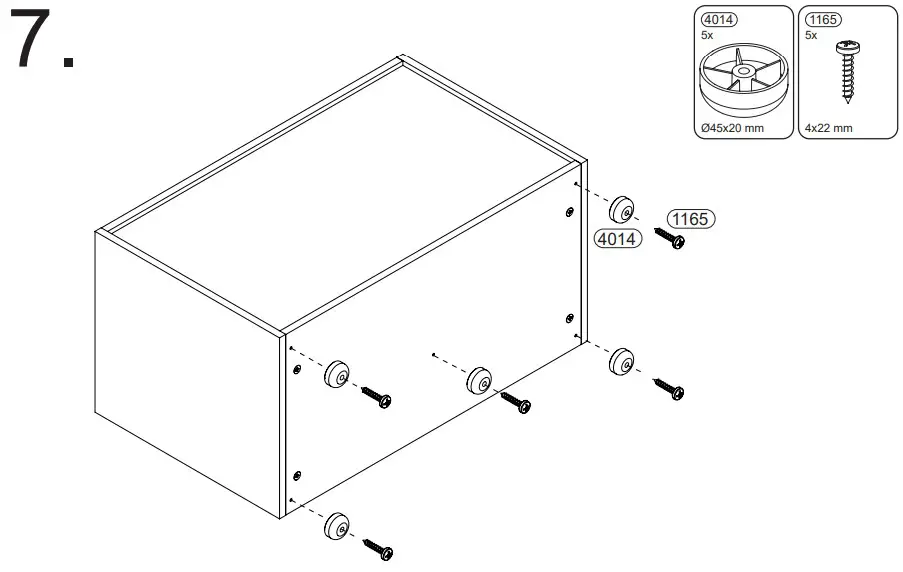 7.

4014
5x
Ø45x20 mm

1165
5x
4x22 mm

1165
4014