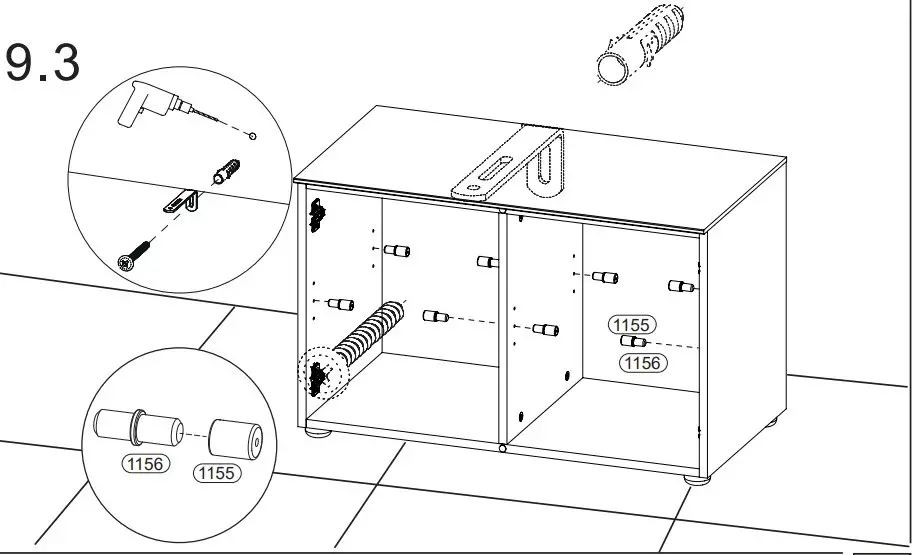 9.3

1155

1156

1156

1155