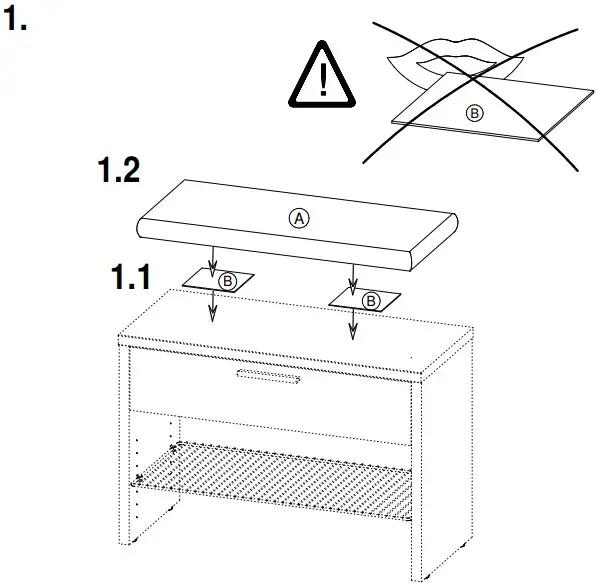 1.

!

B

1.2

A

1.1

B

B