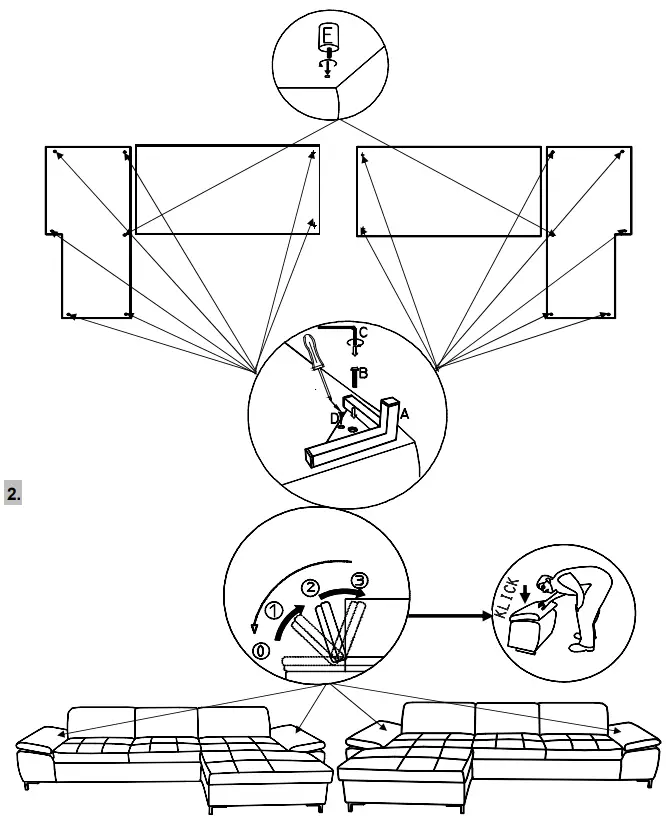 E

C

B

D

A

2.

0

1

2

3

KLICK