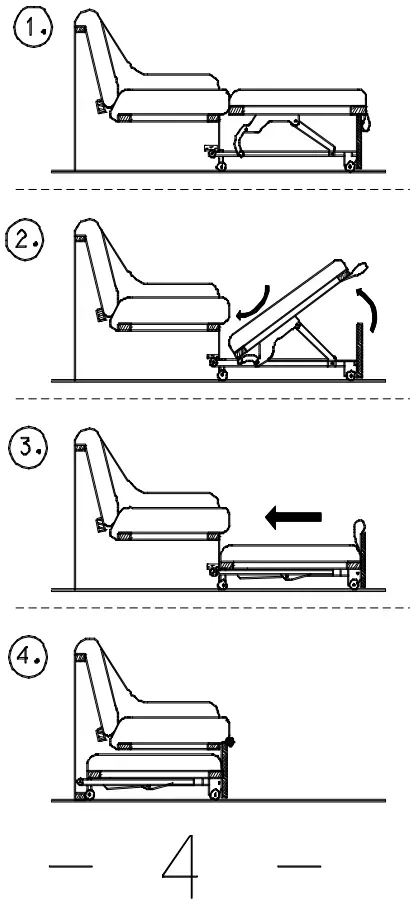 1.

2.

3.

4.

— 4 —