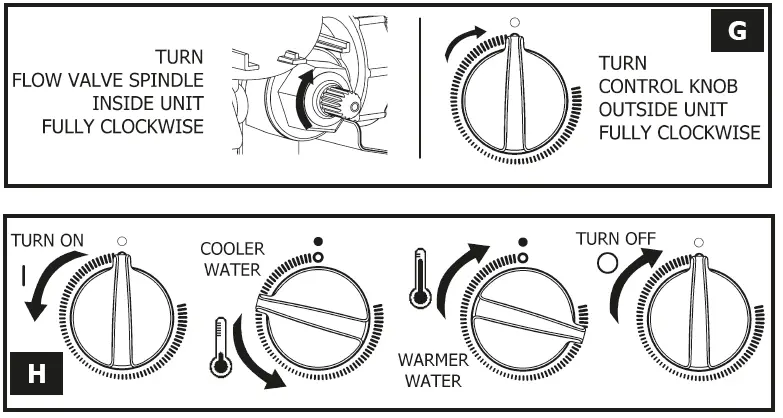 TURN
FLOW VALVE SPINDLE
INSIDE UNIT
FULLY CLOCKWISE

G

TURN
CONTROL KNOB
OUTSIDE UNIT
FULLY CLOCKWISE

TURN ON
I

COOLER
WATER

WARMER
WATER

TURN OFF

H