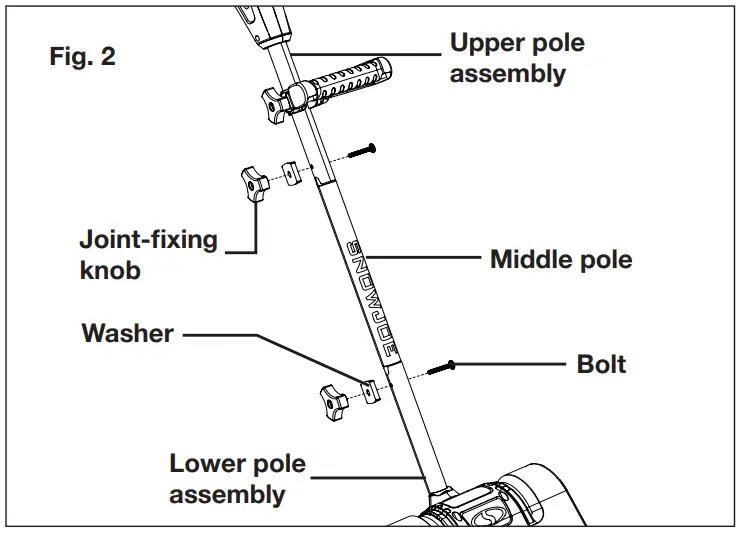 Fig. 2

Upper pole assembly

Joint-fixing knob

SNOWJOE

Middle pole

Washer

Bolt

Lower pole assembly