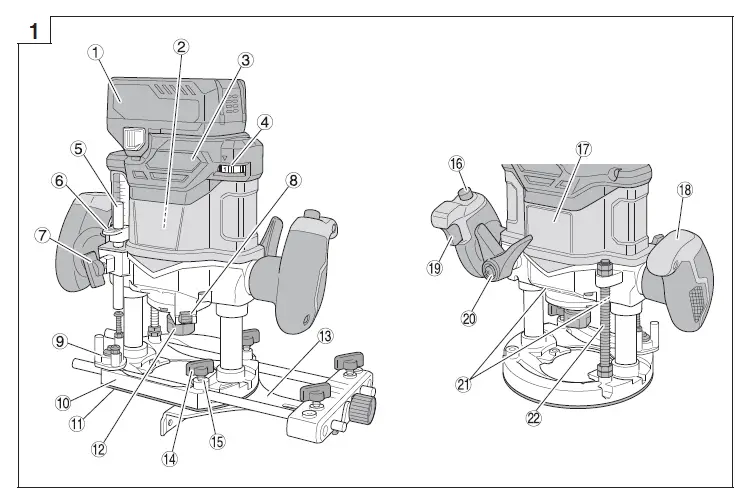 1

①
②
③
④
⑤
⑥
⑦
⑧
⑨
⑩
⑪
⑫
⑬
⑭
⑮
⑯
⑰
⑱
⑲
⑳
㉑
㉒