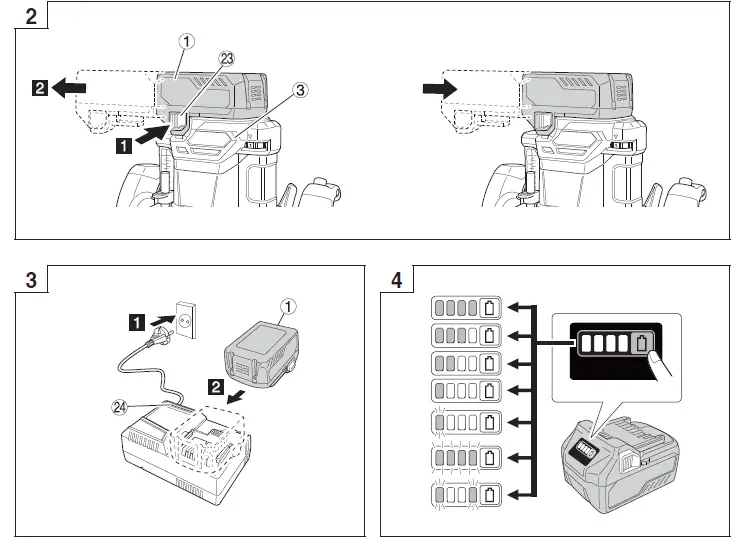 2

①
㉓
③
2
1

3

1
①
2
㉔

4