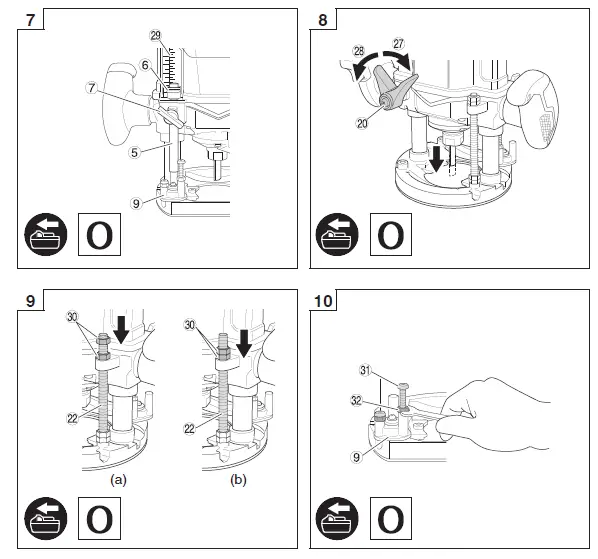 7

29
6
7
5
9

O

8

28
27
20

O

9

30
22
(a)

30
22
(b)

O

10

31
32
9

O