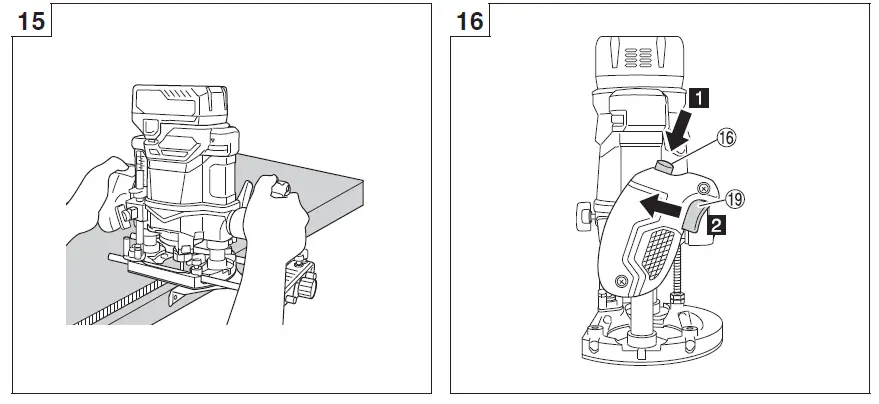 15

16

1

⑯

⑲

2