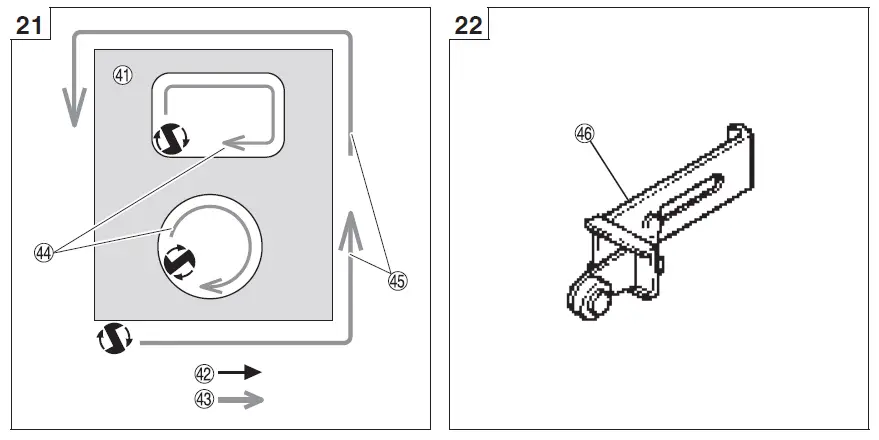 21

41

44

45

42

43

22

46