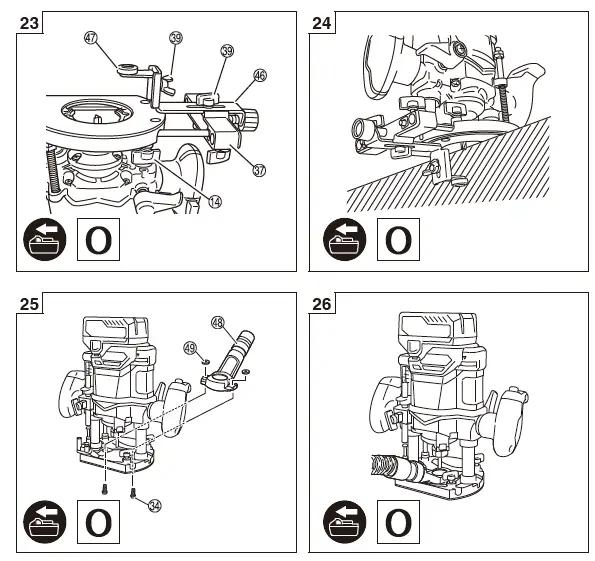 23
47
39
39
46
37
14
O

24
O

25
48
49
34
O

26
O