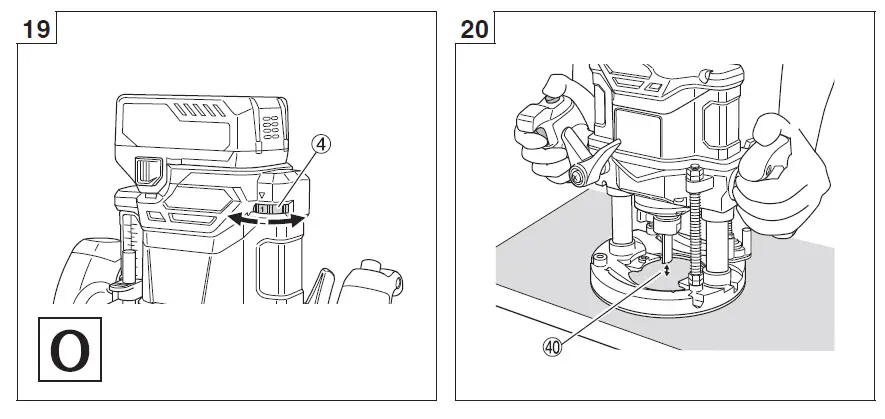 19

④

O

20

㊵