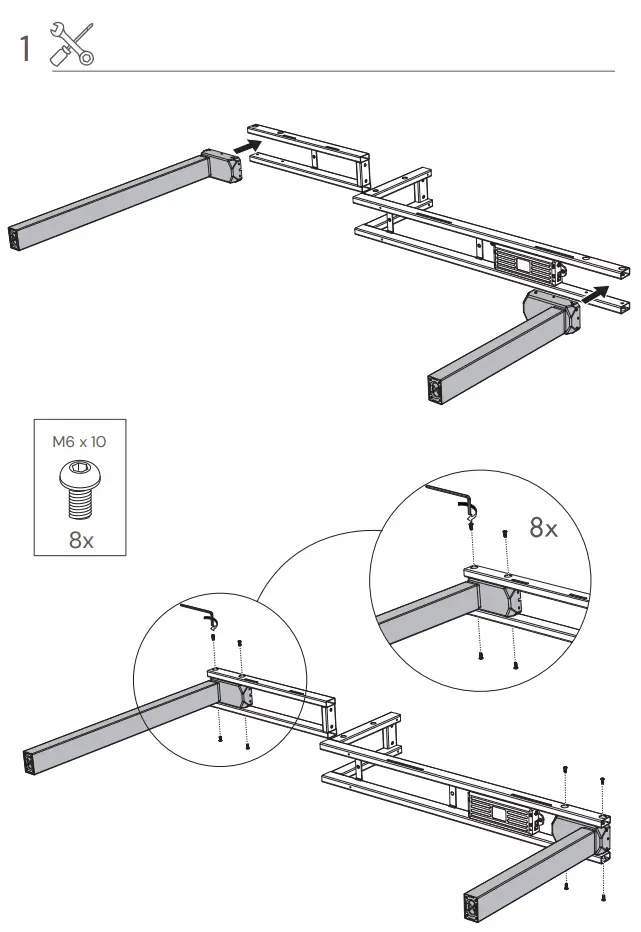 1

M6 x 10

8x

8x