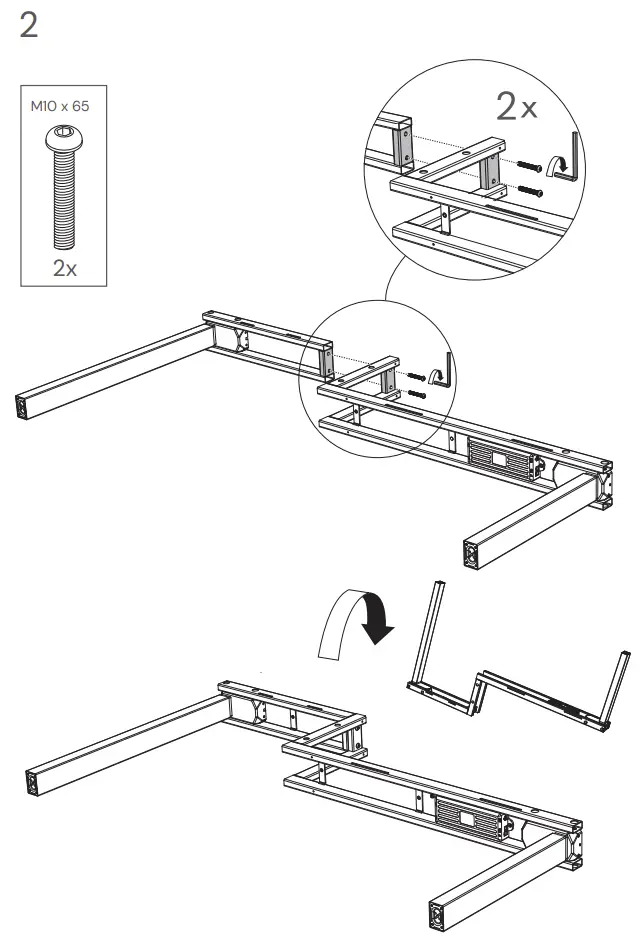 2

M10 x 65

2x

2x