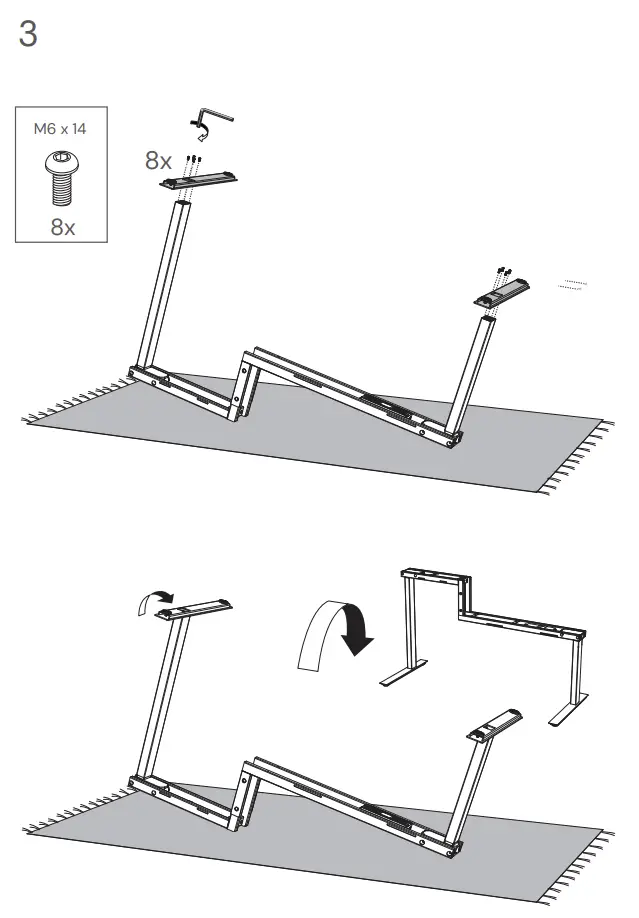 3

M6 x 14

8x

8x