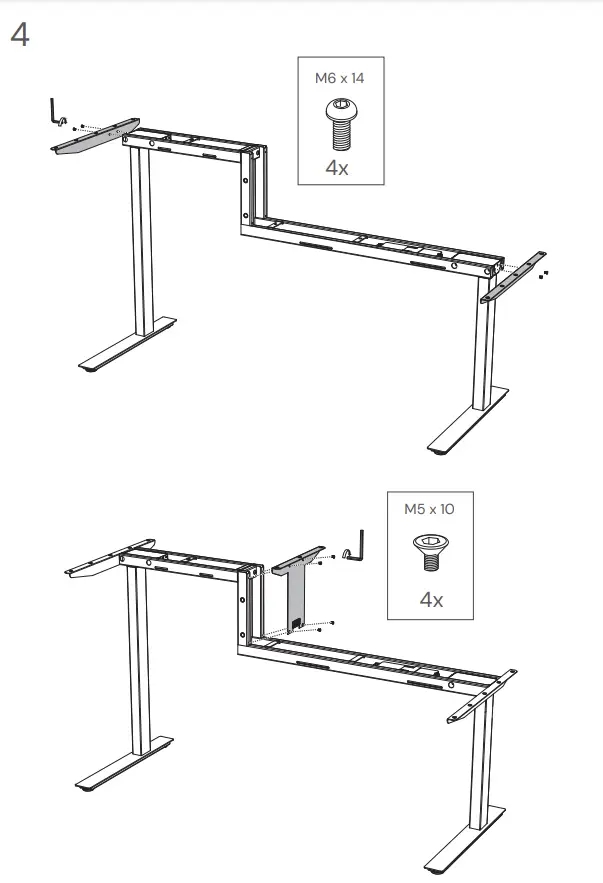 4

M6 x 14

4x

M5 x 10

4x