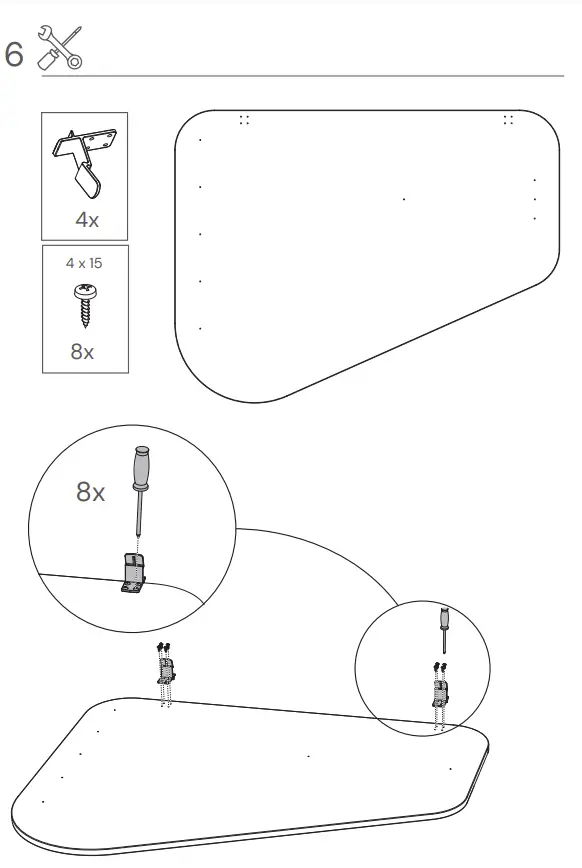 6

4x

4 x 15

8x

8x