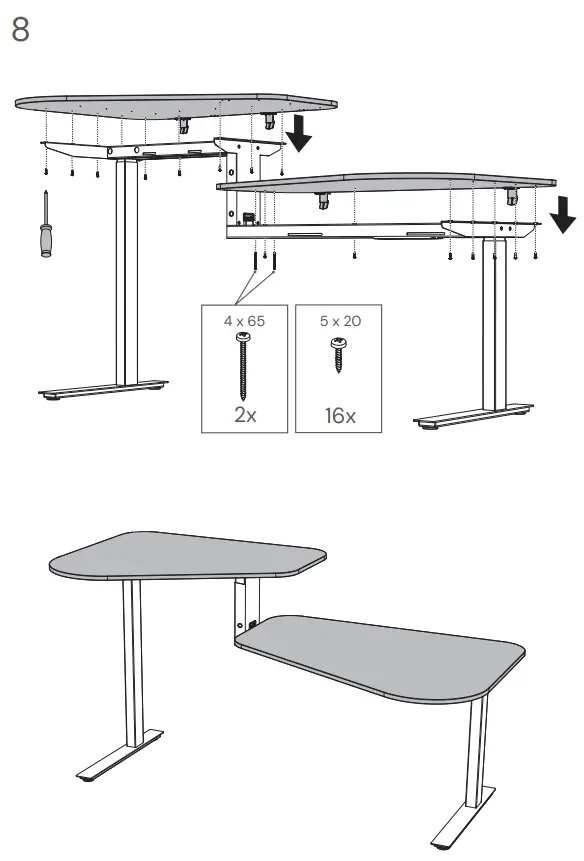 8

4 x 65

2x

5 x 20

16x