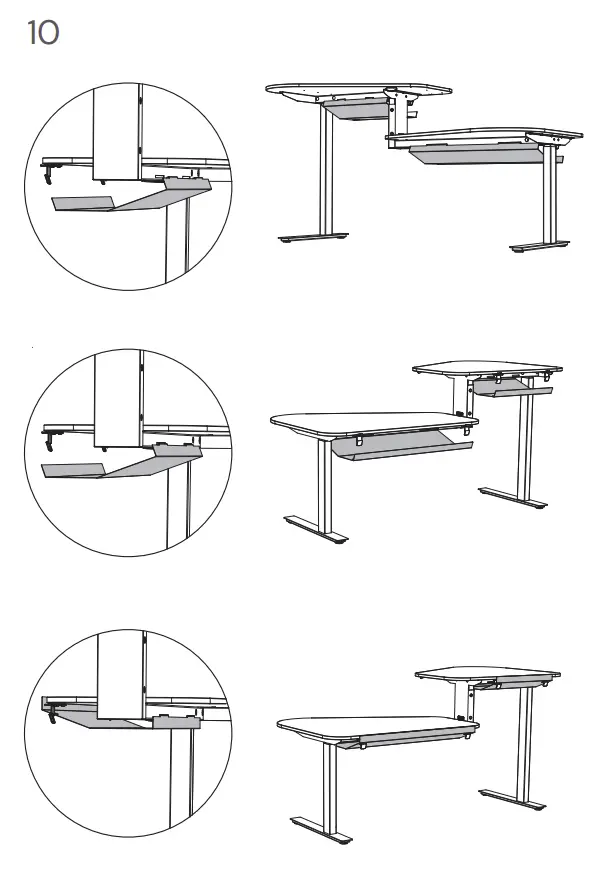 10