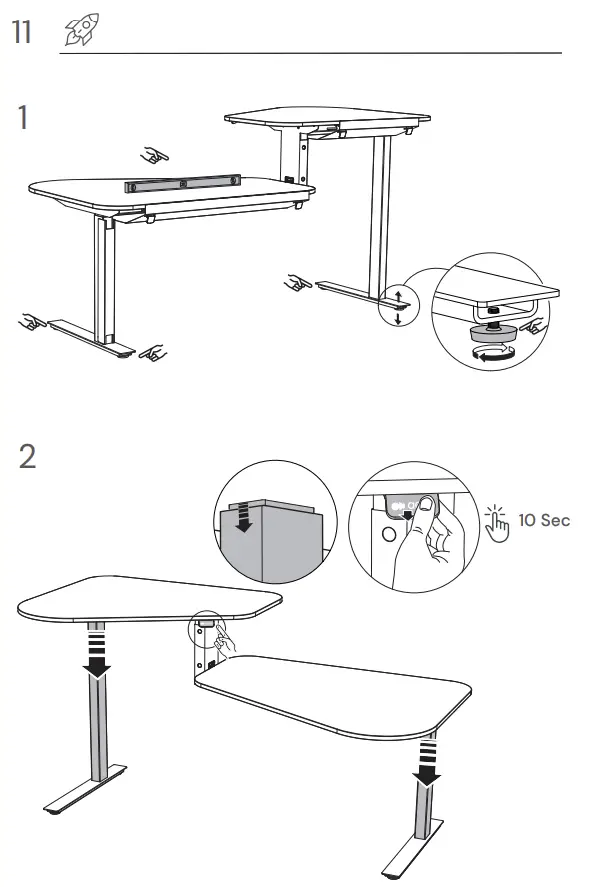 11

1

2

10 Sec