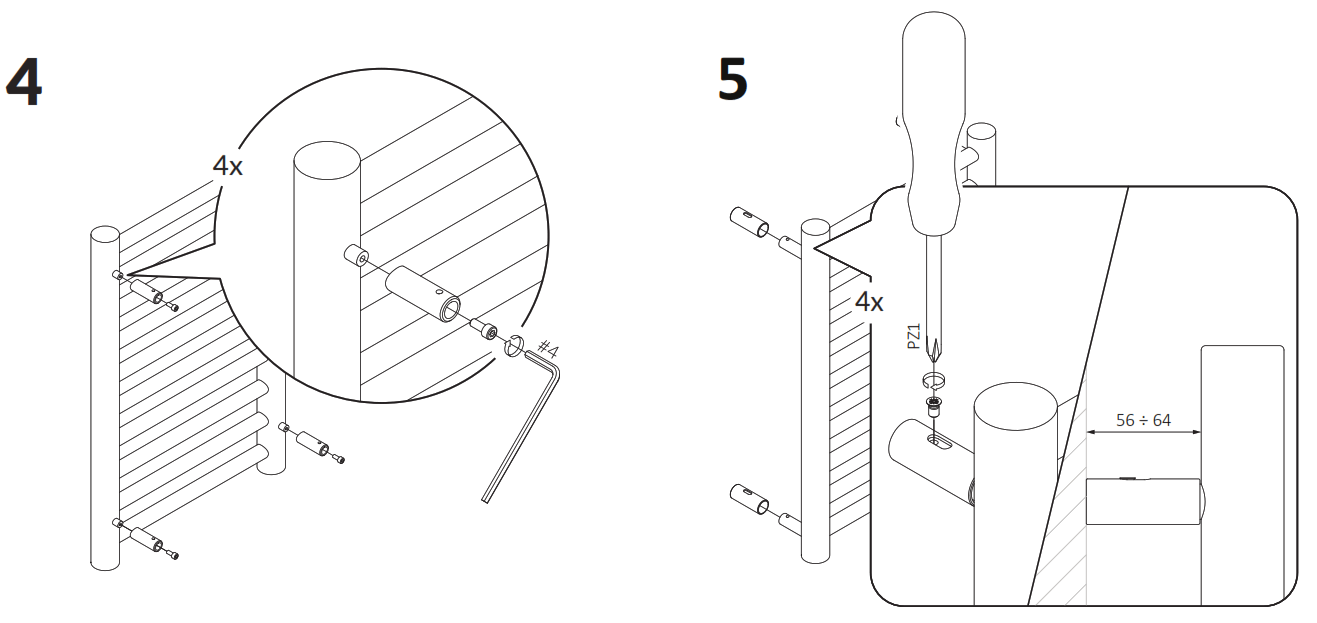 4

4x

#4

5

4x

PZ1

56 ÷ 64