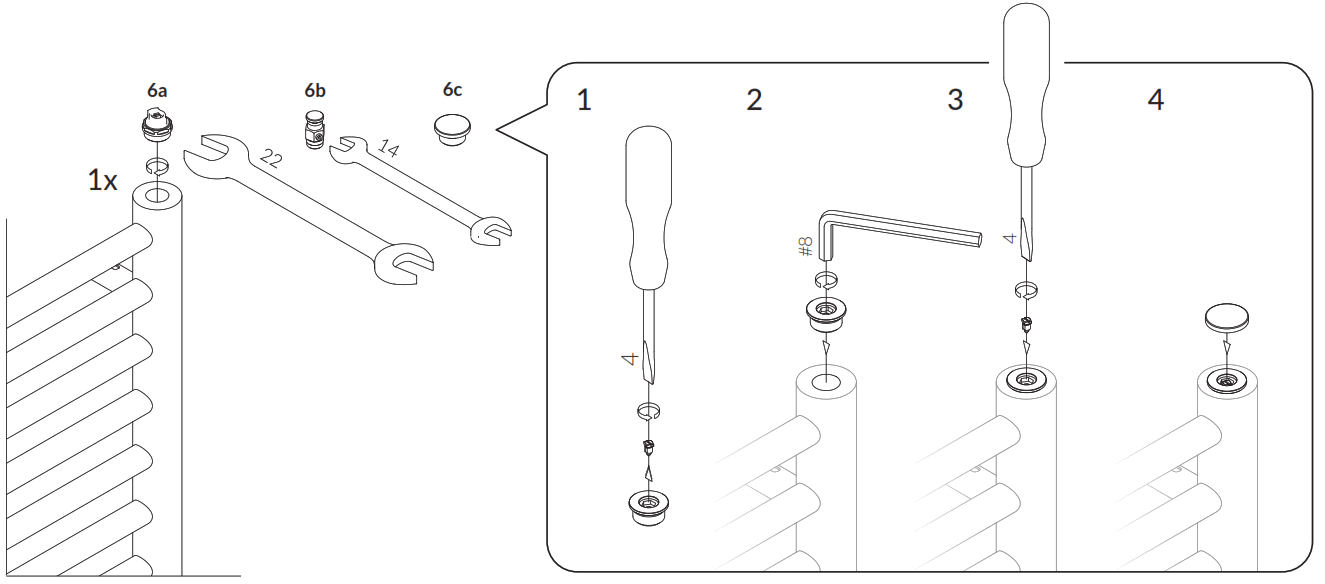 6a
6b
6c
1x
22
14
1
2
3
4
4
#8
4