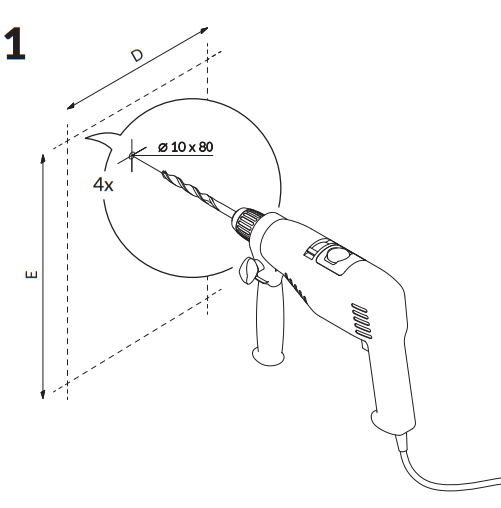 1

D

ø 10 x 80

4x

E