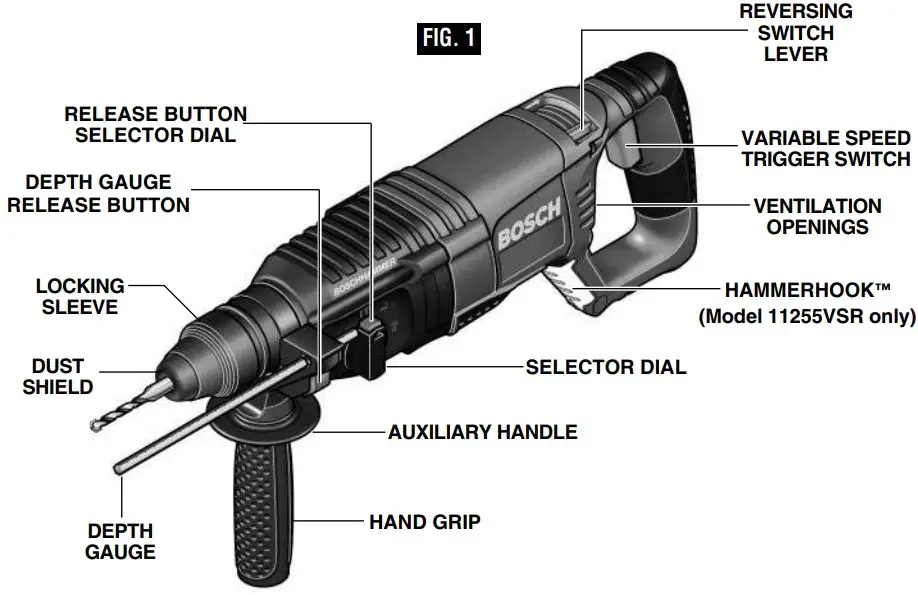 FIG. 1

REVERSING SWITCH LEVER

RELEASE BUTTON SELECTOR DIAL

VARIABLE SPEED TRIGGER SWITCH

DEPTH GAUGE RELEASE BUTTON

VENTILATION OPENINGS

BOSCH

BOSCHHAMMER

LOCKING SLEEVE

HAMMERHOOK™
(Model 11255VSR only)

DUST SHIELD

SELECTOR DIAL

AUXILIARY HANDLE

DEPTH GAUGE

HAND GRIP