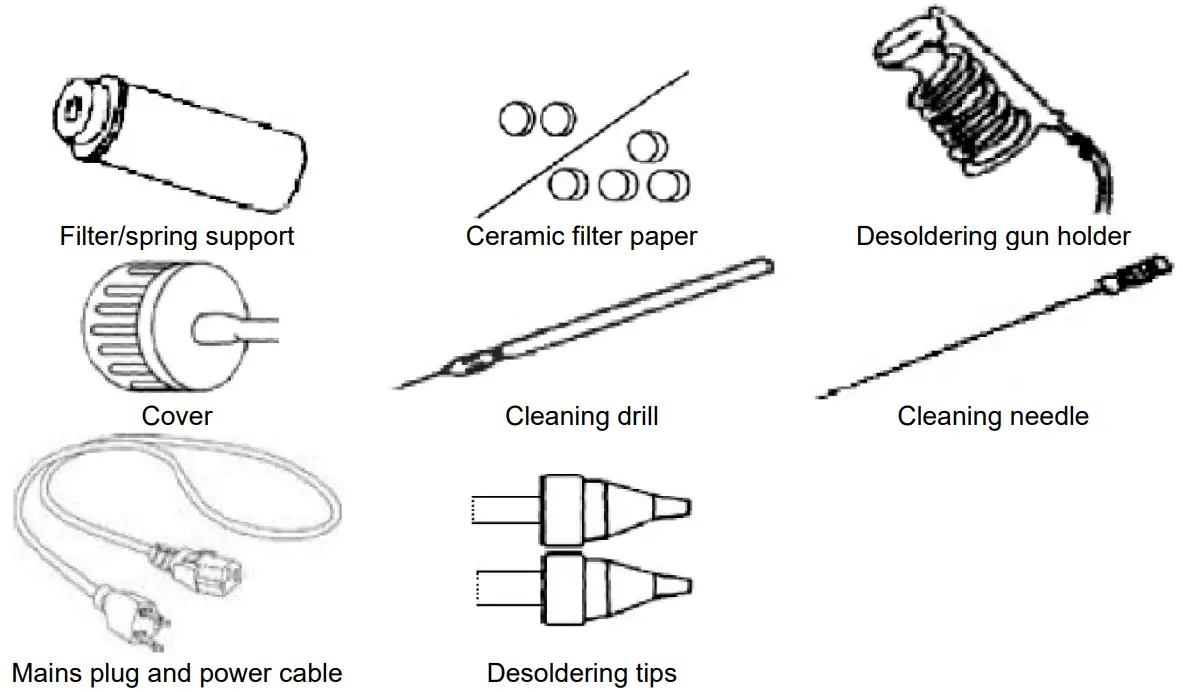 Filter/spring support

Ceramic filter paper

Desoldering gun holder

Cover

Cleaning drill

Cleaning needle

Mains plug and power cable

Desoldering tips