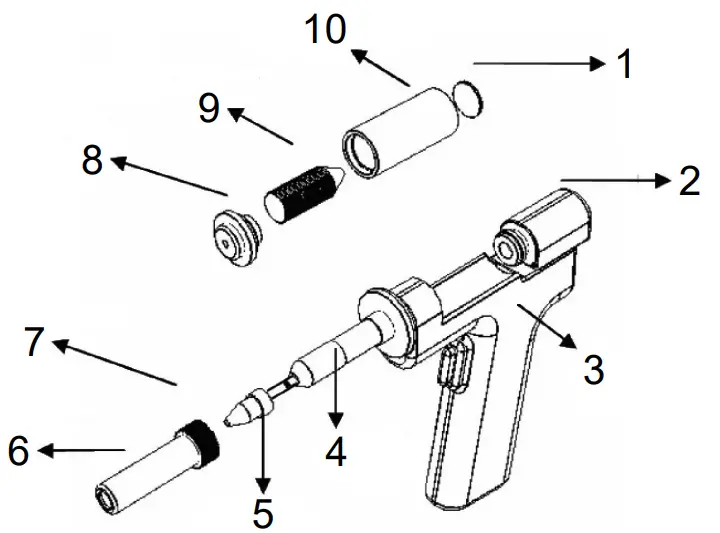 10
1
9
8
2
3
7
4
6
5