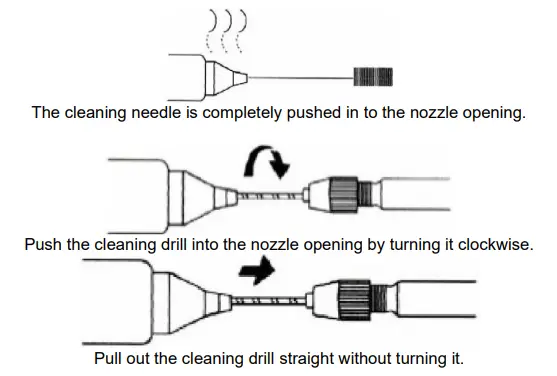 The cleaning needle is completely pushed in to the nozzle opening.

Push the cleaning drill into the nozzle opening by turning it clockwise.

Pull out the cleaning drill straight without turning it.