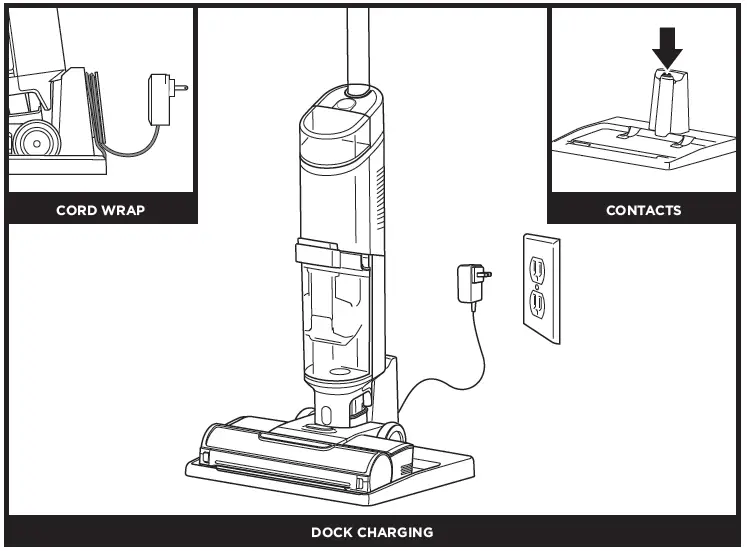 CORD WRAP

CONTACTS

DOCK CHARGING