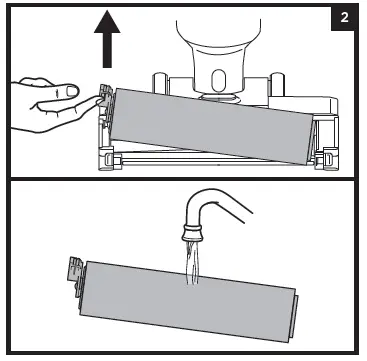 2