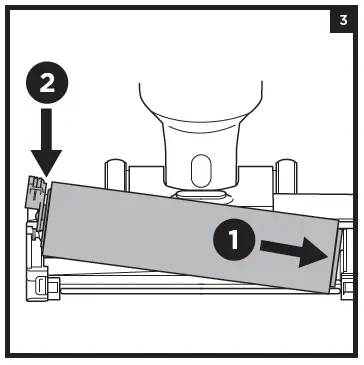 3
2
1