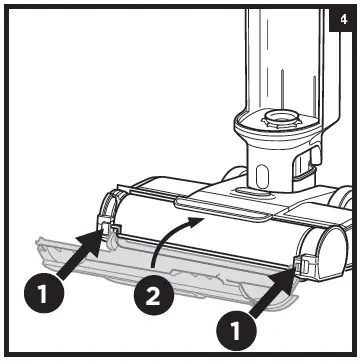 4

1

2

1