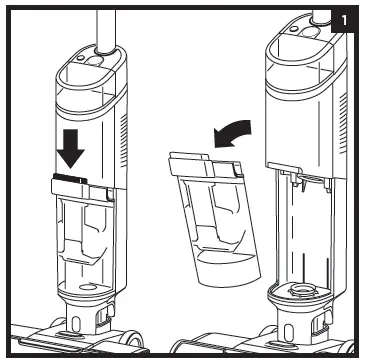 1