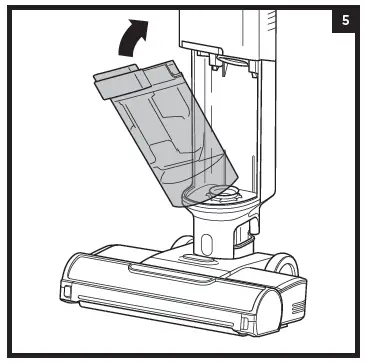 5