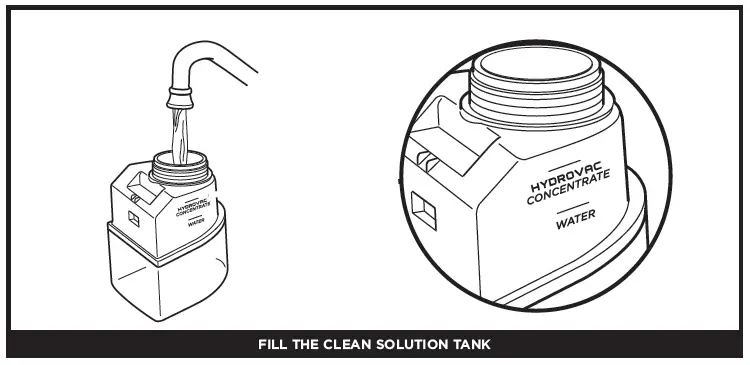 HYDROVAC CONCENTRATE

WATER

HYDROVAC CONCENTRATE

WATER

FILL THE CLEAN SOLUTION TANK