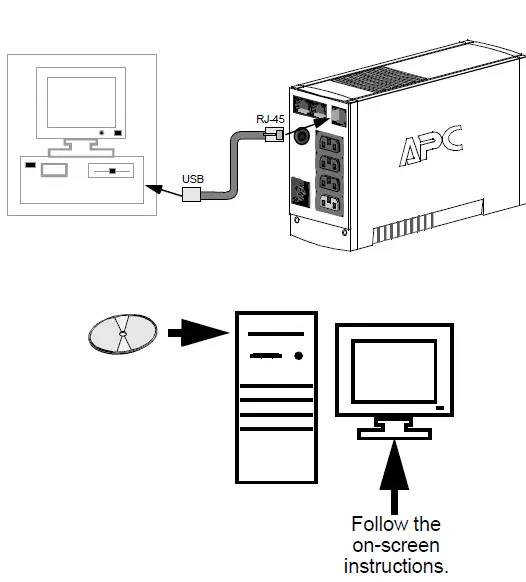 RJ-45

APC

USB

Follow the on-screen instructions.