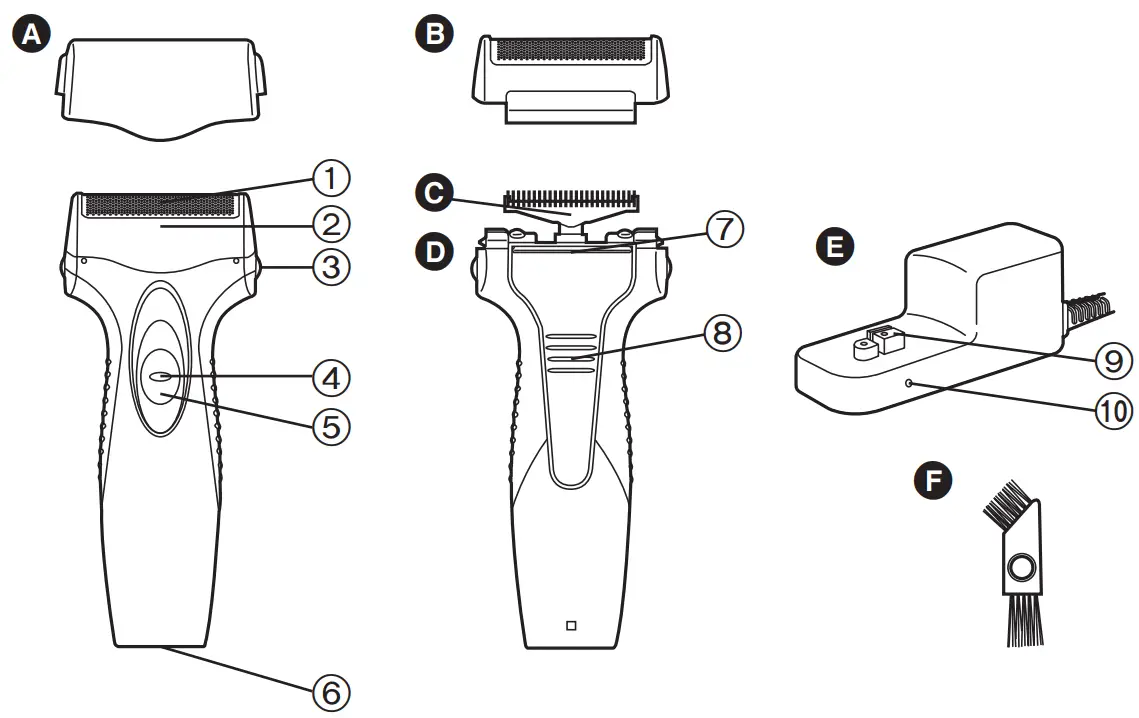 A
B
1
2
3
4
5
6
C
D
7
8
E
9
10
F